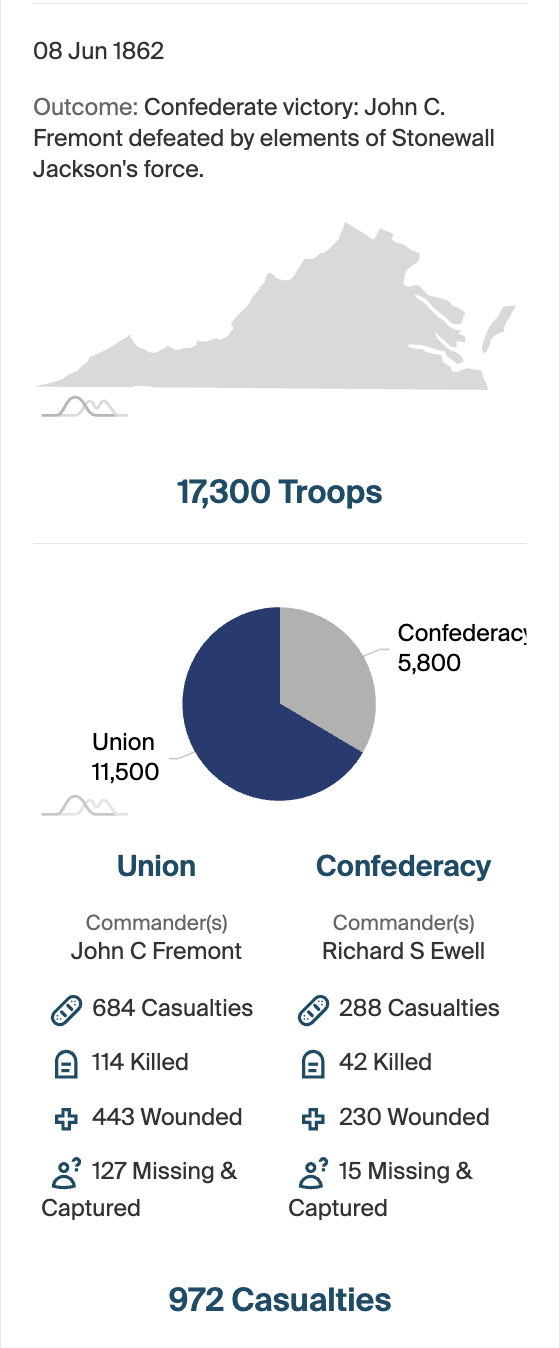 08 Jun 1862

Outcome: Confederate victory: John C. Fremont defeated by elements of Stonewall Jackson's force.

17,300 Troops

Confederacy
5,800

Union
11,500

Union

Commander(s)
John C Fremont

684 Casualties

114 Killed

443 Wounded

127 Missing & Captured

Confederacy

Commander(s)
Richard S Ewell

288 Casualties

42 Killed

230 Wounded

15 Missing & Captured

972 Casualties