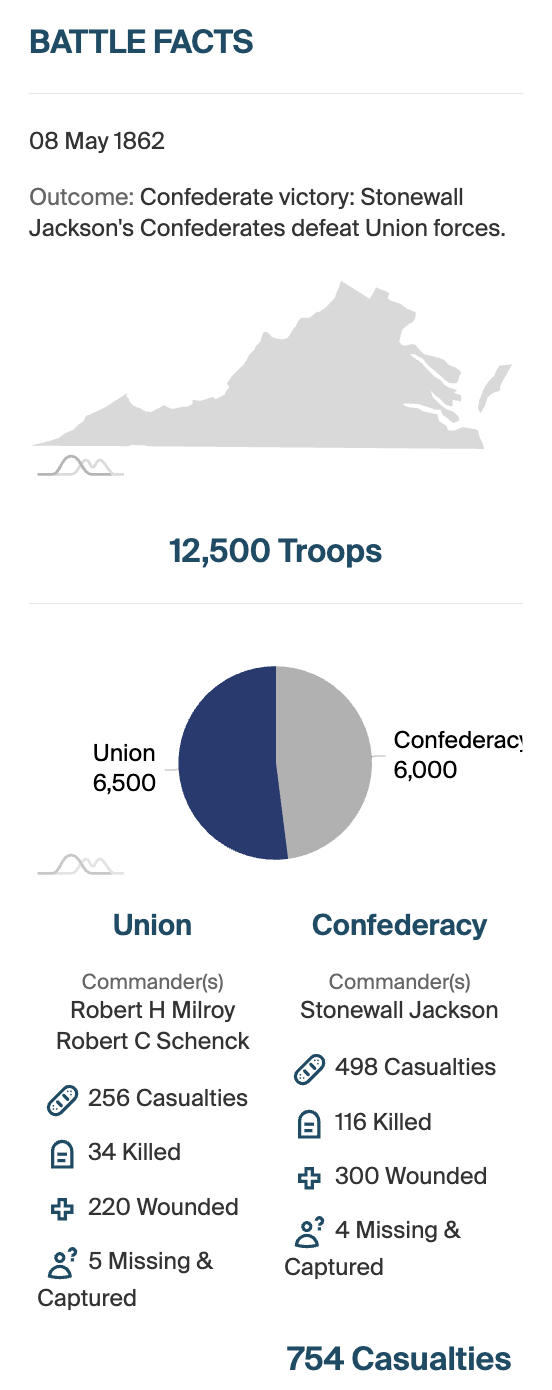 BATTLE FACTS

08 May 1862

Outcome: Confederate victory: Stonewall Jackson's Confederates defeat Union forces.

12,500 Troops

Union
6,500

Confederacy
6,000

Union

Commander(s)
Robert H Milroy
Robert C Schenck

256 Casualties

34 Killed

220 Wounded

5 Missing & Captured

Confederacy

Commander(s)
Stonewall Jackson

498 Casualties

116 Killed

300 Wounded

4 Missing & Captured

754 Casualties