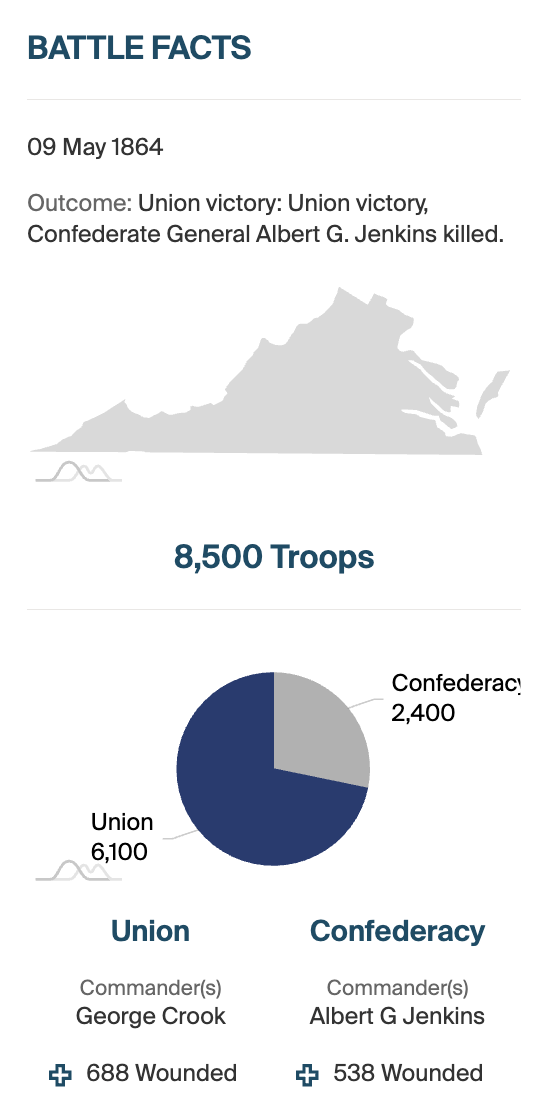 BATTLE FACTS

09 May 1864

Outcome: Union victory: Union victory, Confederate General Albert G. Jenkins killed.

8,500 Troops

Confederacy
2,400

Union
6,100

Union

Commander(s)
George Crook

688 Wounded

Confederacy

Commander(s)
Albert G Jenkins

538 Wounded